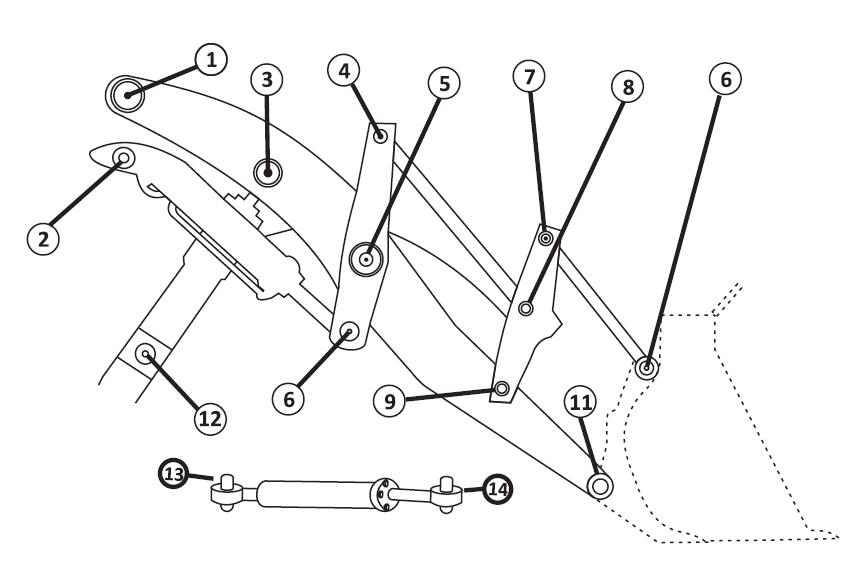 1
3
4
5
7
8
6
2
6
9
11
12
13
14